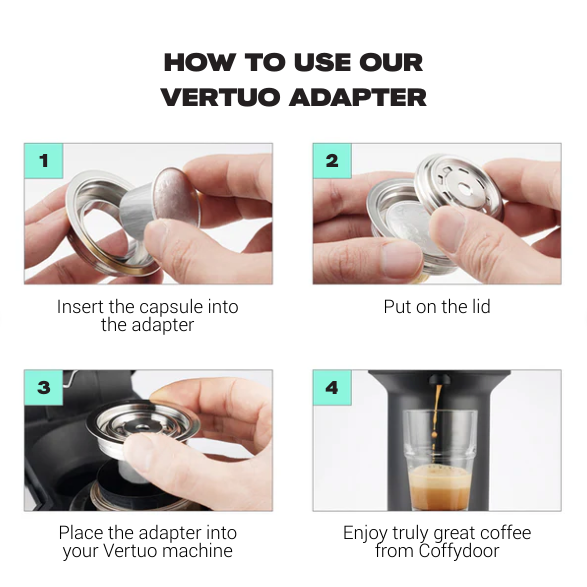 HOW TO USE OUR VERTUO ADAPTER

1

Insert the capsule into the adapter

2

Put on the lid

3

Place the adapter into your Vertuo machine

4

Enjoy truly great coffee from Coffydoor